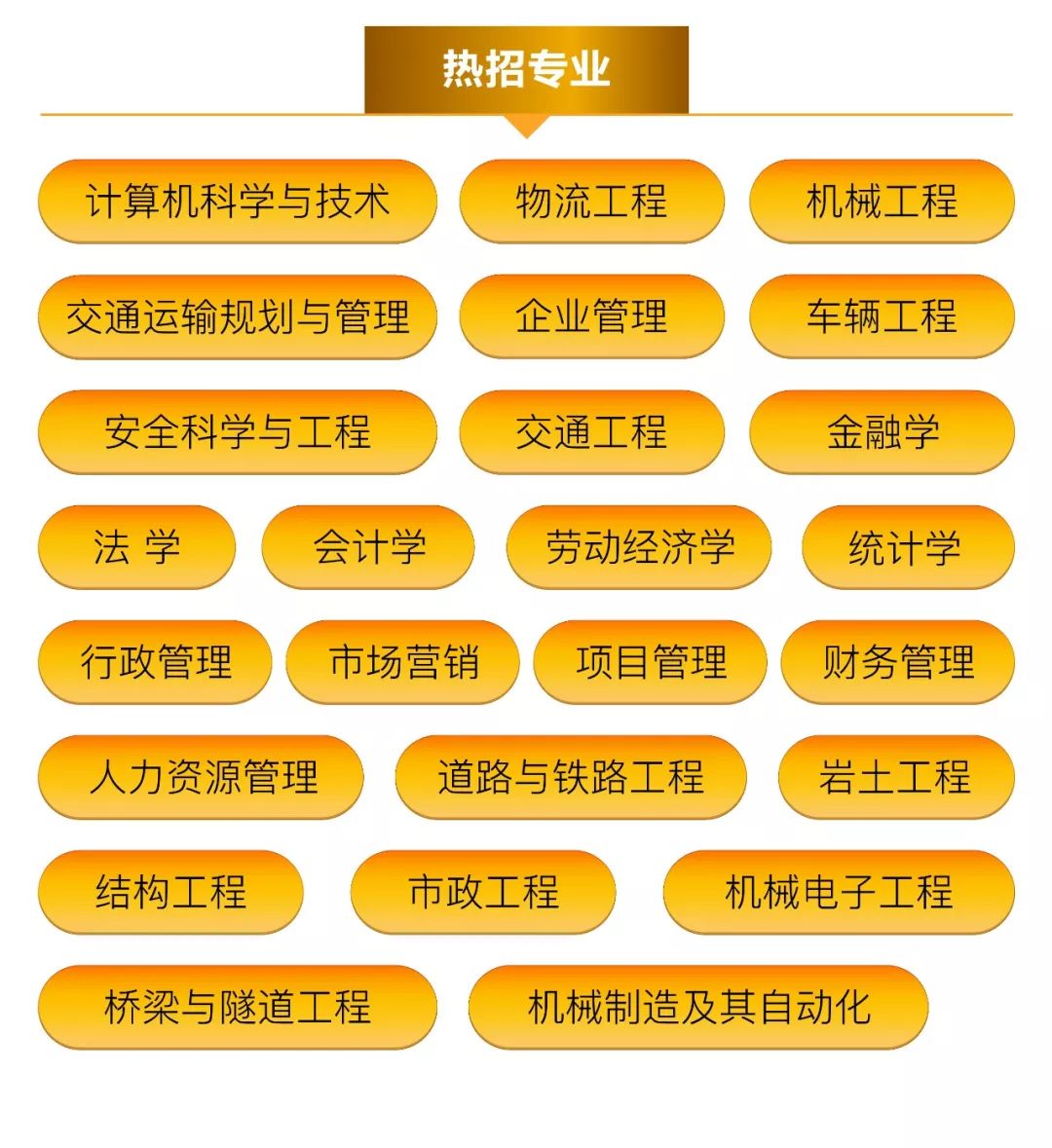 热招专业

计算机科学与技术 物流工程 机械工程

交通运输规划与管理 企业管理 车辆工程

安全科学与工程 交通工程 金融学

法 学 会计学 劳动经济学 统计学

行政管理 市场营销 项目管理 财务管理

人力资源管理 道路与铁路工程 岩土工程

结构工程 市政工程 机械电子工程

桥梁与隧道工程 机械制造及其自动化